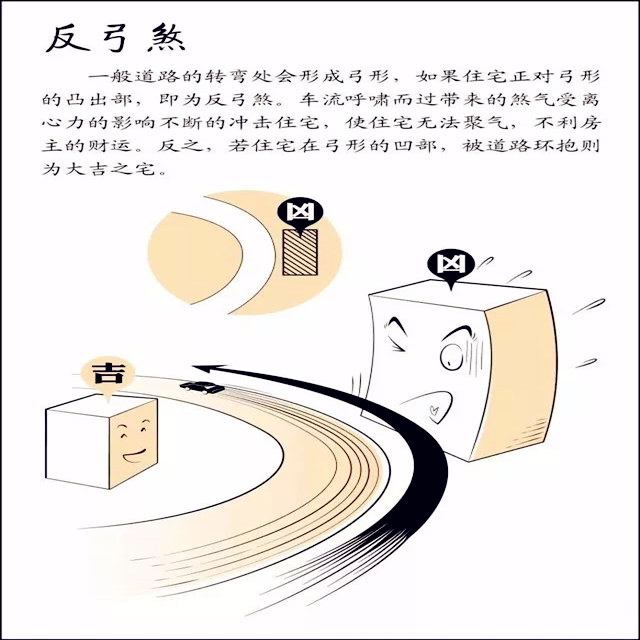 反弓煞

一般道路的转弯处会形成弓形，如果住宅正对弓形的凸出部，即为反弓煞。车流呼啸而过带来的煞气受离心力的影响不断的冲击住宅，使住宅无法聚气，不利房主的财运。反之，若住宅在弓形的凹部，被道路环抱则为大吉之宅。

凶

凶

吉