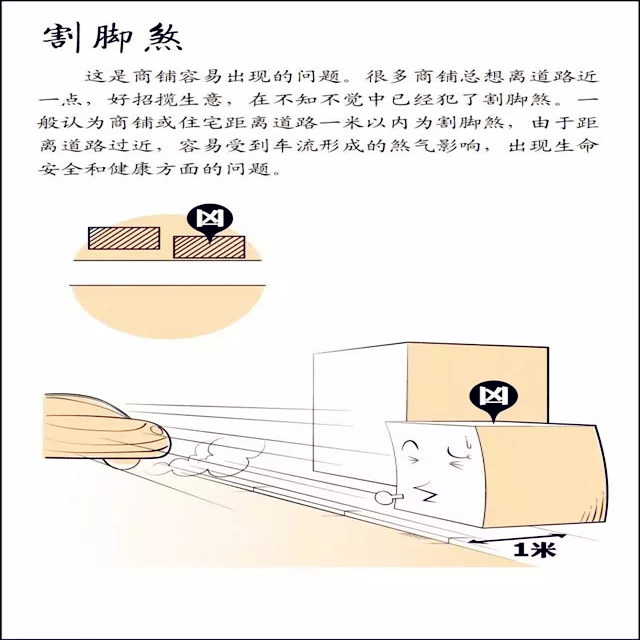 割脚煞

这是商铺容易出现的问题。很多商铺总想离道路近一点，好招揽生意，在不知不觉中已经犯了割脚煞。一般认为商铺或住宅距离道路一米以内为割脚煞，由于距离道路过近，容易受到车流形成的煞气影响，出现生命安全和健康方面的问题。

凶

凶

1米