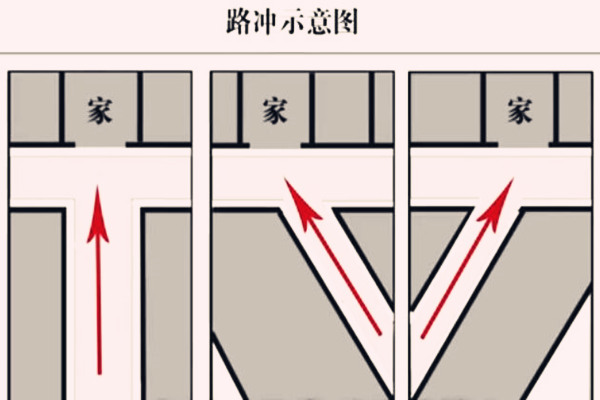 路冲示意图

家

家

家