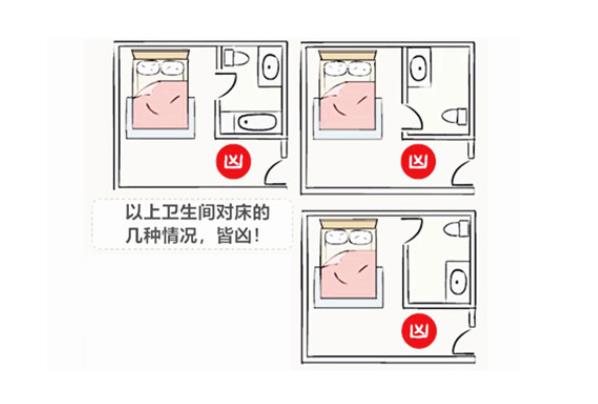 凶

凶

以上卫生间对床的几种情况，皆凶！

凶