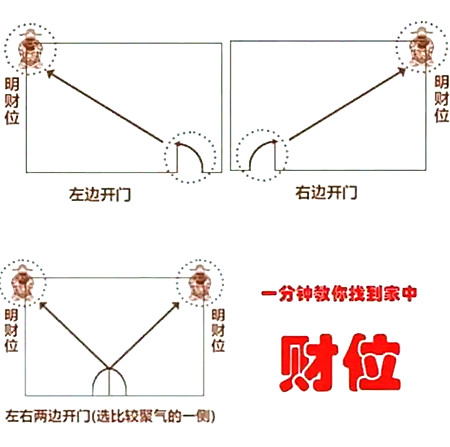 明财位

左边开门

明财位

右边开门

明财位

明财位

左右两边开门(选比较聚气的一侧)

一分钟教你找到家中

财位