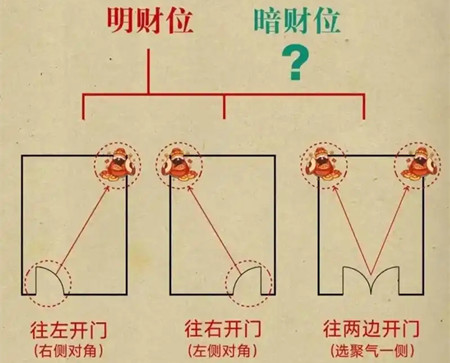 明财位　暗财位

?

往左开门
（右侧对角）

往右开门
（左侧对角）

往两边开门
（选聚气一侧）